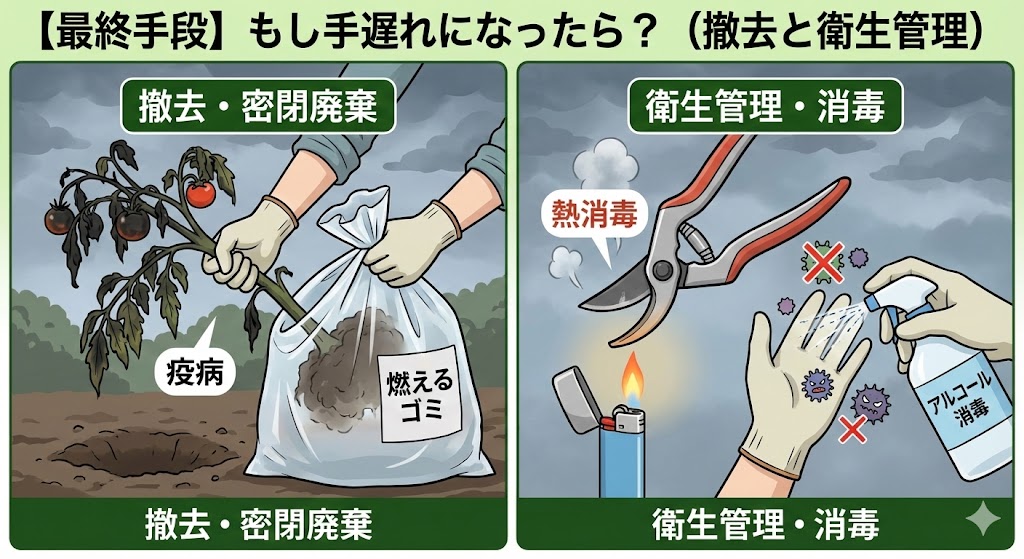 【最終手段】もし手遅れになったら？（撤去と衛生管理）

撤去・密閉廃棄

疫病

燃えるゴミ

撤去・密閉廃棄

衛生管理・消毒

熱消毒

アルコール消毒

衛生管理・消毒