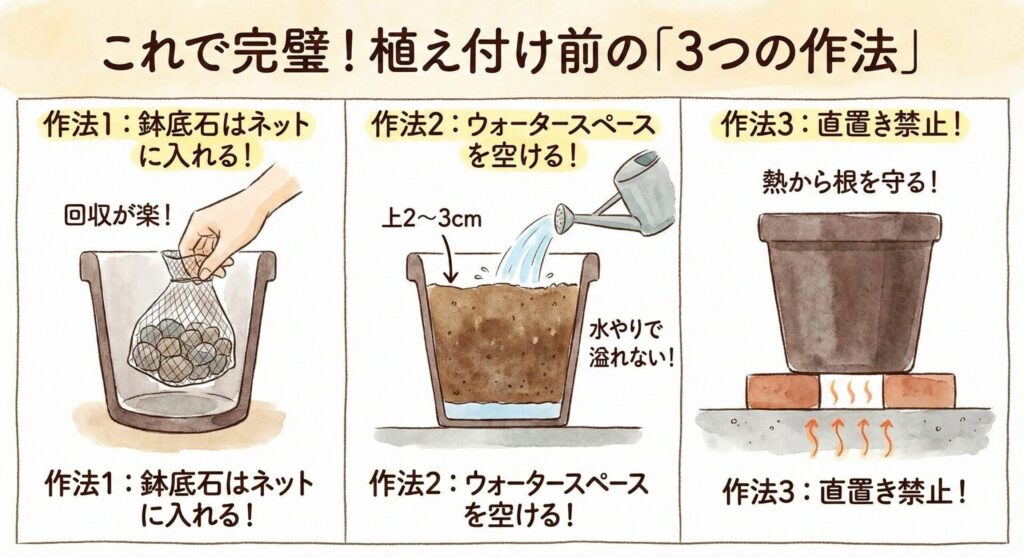 これで完璧！植え付け前の「3つの作法」

作法1：鉢底石はネットに入れる！

回収が楽！

作法1：鉢底石はネットに入れる！

作法2：ウォータースペースを空ける！

上2〜3cm

水やりで溢れない！

作法2：ウォータースペースを空ける！

作法3：直置き禁止！

熱から根を守る！

作法3：直置き禁止！